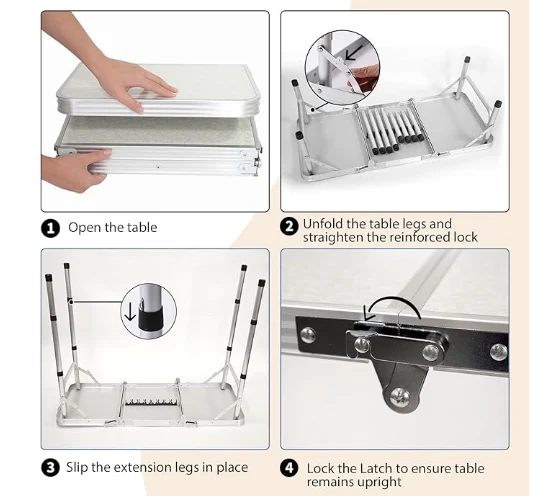 1 Open the table

2 Unfold the table legs and straighten the reinforced lock

3 Slip the extension legs in place

4 Lock the Latch to ensure table remains upright